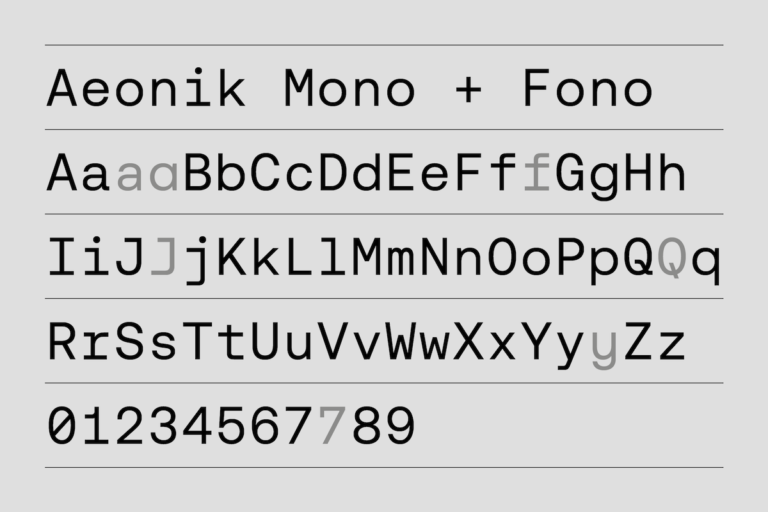 Aeonik Mono + Fono

AaaaBbCcDdEeFffGgHh

IiJJjKkLlMmNnOoPpQQq

RrSsTtUuVvWwXxYyyZz

01234567789